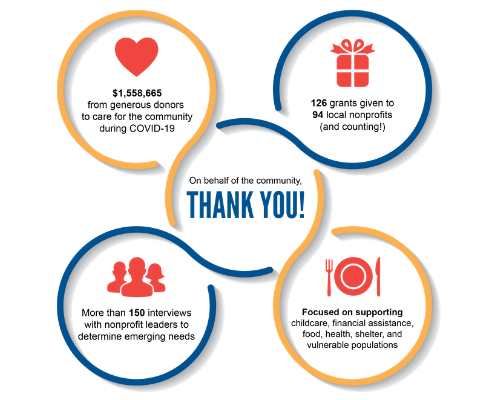 $1,558,665 from generous donors to care for the community during COVID-19

126 grants given to 94 local nonprofits (and counting!)

On behalf of the community,

THANK YOU!

More than 150 interviews with nonprofit leaders to determine emerging needs

Focused on supporting childcare, financial assistance, food, health, shelter, and vulnerable populations